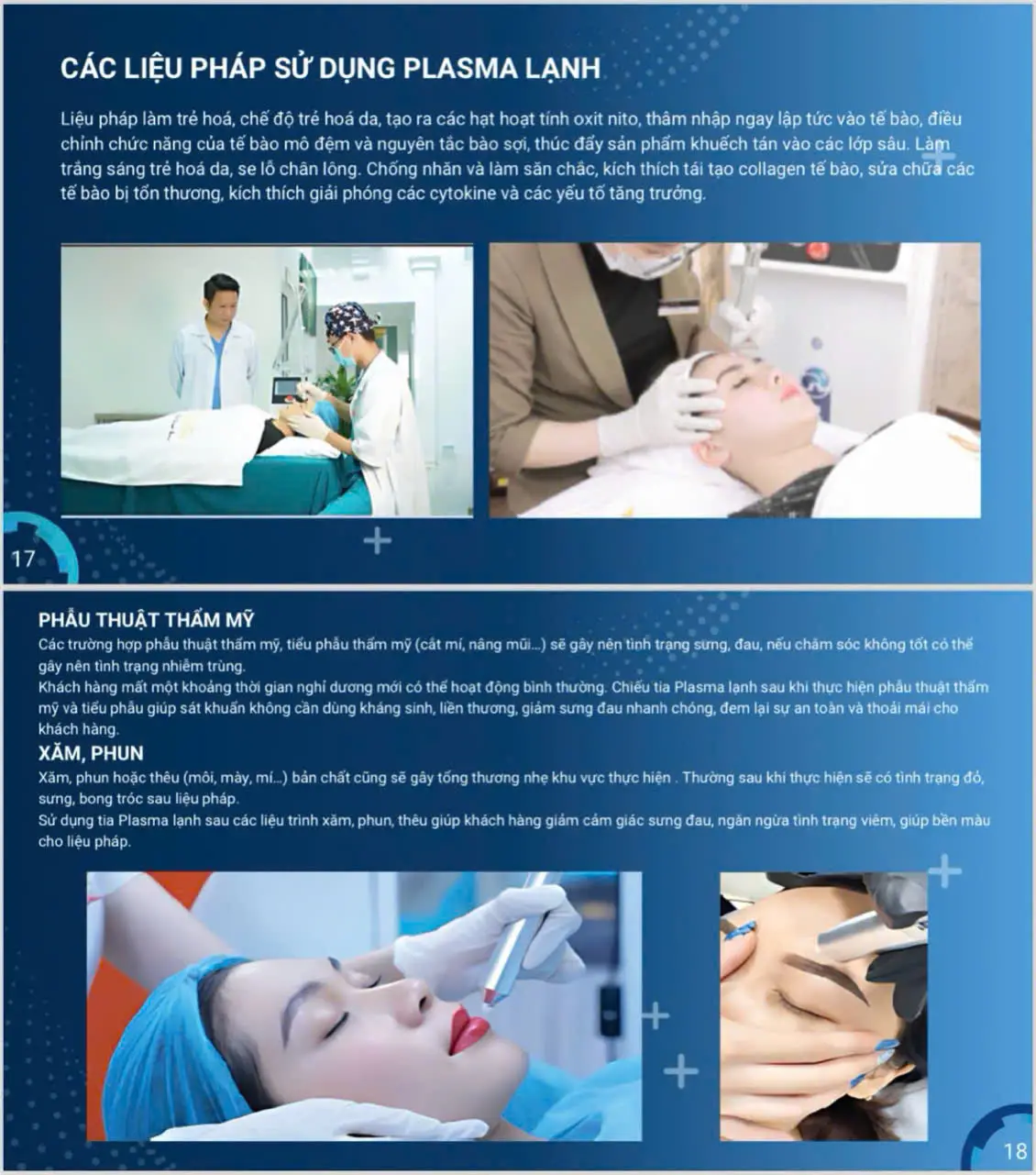 CÁC LIỆU PHÁP SỬ DỤNG PLASMA LẠNH

Liệu pháp làm trẻ hoá, chế độ trẻ hoá da, tạo ra các hạt hoạt tính oxit nito, thâm nhập ngay lập tức vào tế bào, điều chỉnh chức năng của tế bào mô đệm và nguyên tắc bào sợi, thúc đẩy sản phẩm khuếch tán vào các lớp sâu. Làm trắng sáng trẻ hoá da, se lỗ chân lông. Chống nhăn và làm săn chắc, kích thích tái tạo collagen tế bào, sửa chữa các tế bào bị tổn thương, kích thích giải phóng các cytokine và các yếu tố tăng trưởng.

17

PHẪU THUẬT THẨM MỸ
Các trường hợp phẫu thuật thẩm mỹ, tiểu phẫu thẩm mỹ (cắt mí, nâng mũi...) sẽ gây nên tình trạng sưng, đau, nếu chăm sóc không tốt có thể gây nên tình trạng nhiễm trùng.
Khách hàng mất một khoảng thời gian nghỉ dương mới có thể hoạt động bình thường. Chiếu tia Plasma lạnh sau khi thực hiện phẫu thuật thẩm mỹ và tiểu phẫu giúp sát khuẩn không cần dùng kháng sinh, liền thương, giảm sưng đau nhanh chóng, đem lại sự an toàn và thoải mái cho khách hàng.
XĂM, PHUN
Xăm, phun hoặc thêu (môi, mày, mí...) bản chất cũng sẽ gây tổng thương nhẹ khu vực thực hiện . Thường sau khi thực hiện sẽ có tình trạng đỏ, sưng, bong tróc sau liệu pháp.
Sử dụng tia Plasma lạnh sau các liệu trình xăm, phun, thêu giúp khách hàng giảm cảm giác sưng đau, ngăn ngừa tình trạng viêm, giúp bền màu cho liệu pháp.

18