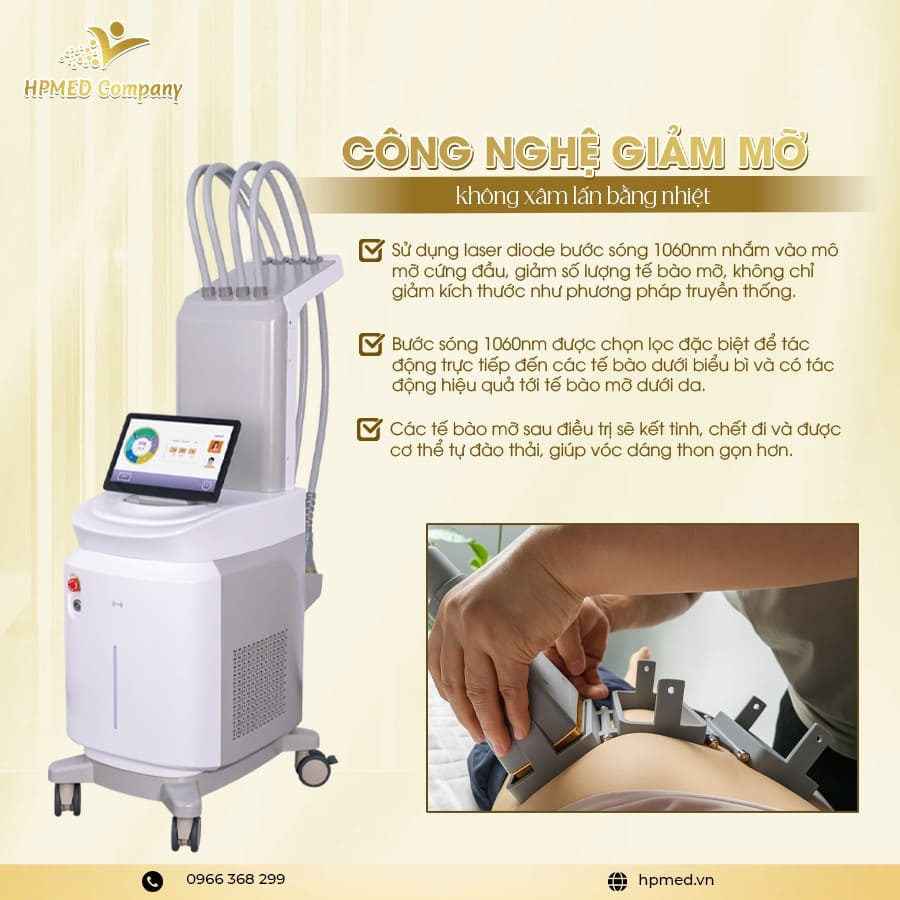 HPMED Company

CÔNG NGHỆ GIẢM MỠ

không xâm lấn bằng nhiệt

Sử dụng laser diode bước sóng 1060nm nhắm vào mô mỡ cứng đầu, giảm số lượng tế bào mỡ, không chỉ giảm kích thước như phương pháp truyền thống.

Bước sóng 1060nm được chọn lọc đặc biệt để tác động trực tiếp đến các tế bào dưới biểu bì và có tác động hiệu quả tới tế bào mỡ dưới da.

Các tế bào mỡ sau điều trị sẽ kết tinh, chết đi và được cơ thể tự đào thải, giúp vóc dáng thon gọn hơn.

0966 368 299

hpmed.vn